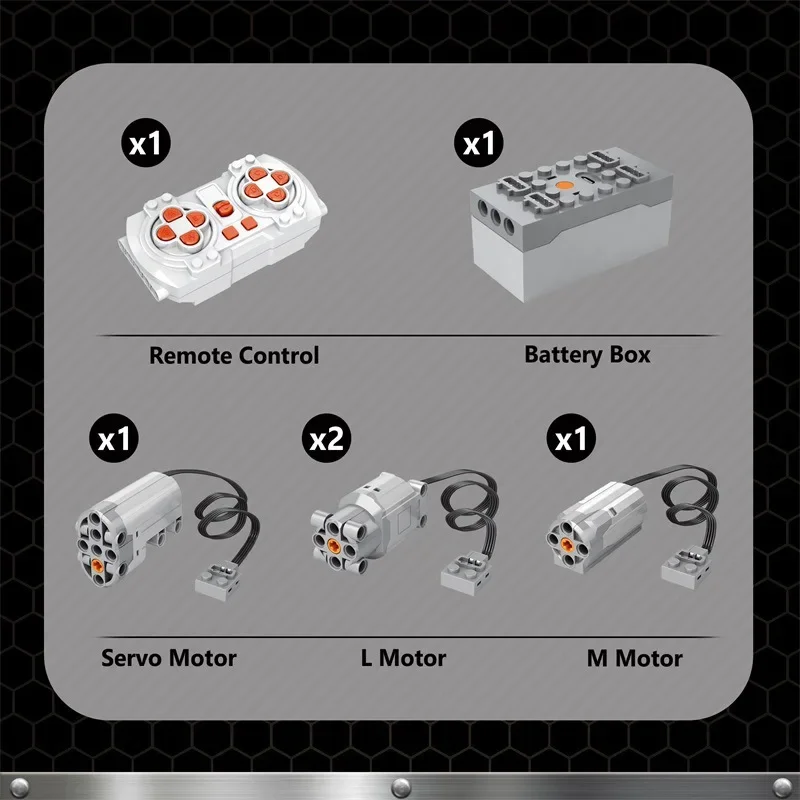 x1

x1

Remote Control

Battery Box

x1

x2

x1

Servo Motor

L Motor

M Motor