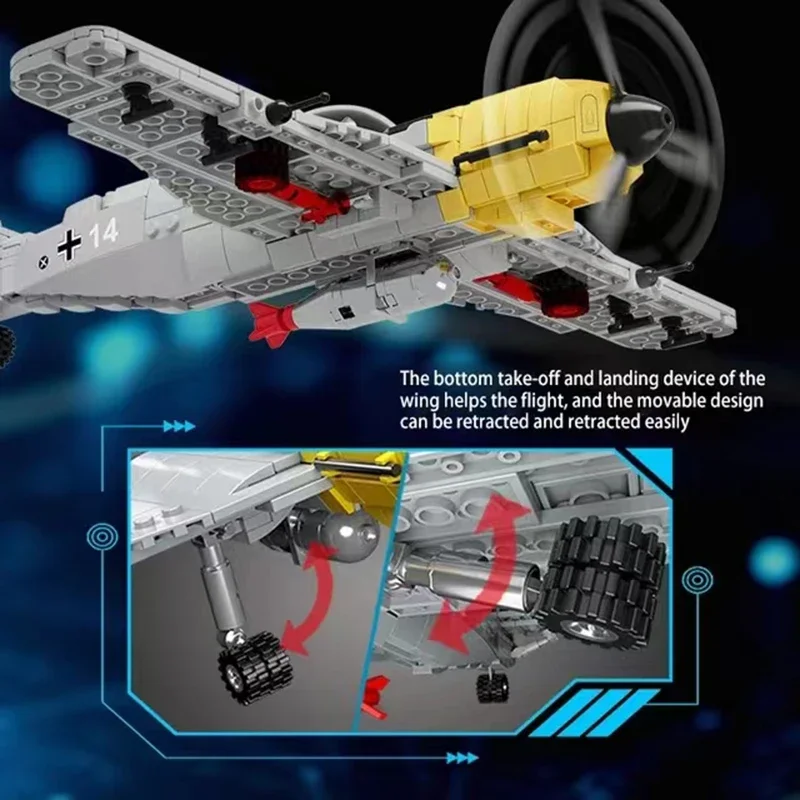 14

The bottom take-off and landing device of the wing helps the flight, and the movable design can be retracted and retracted easily