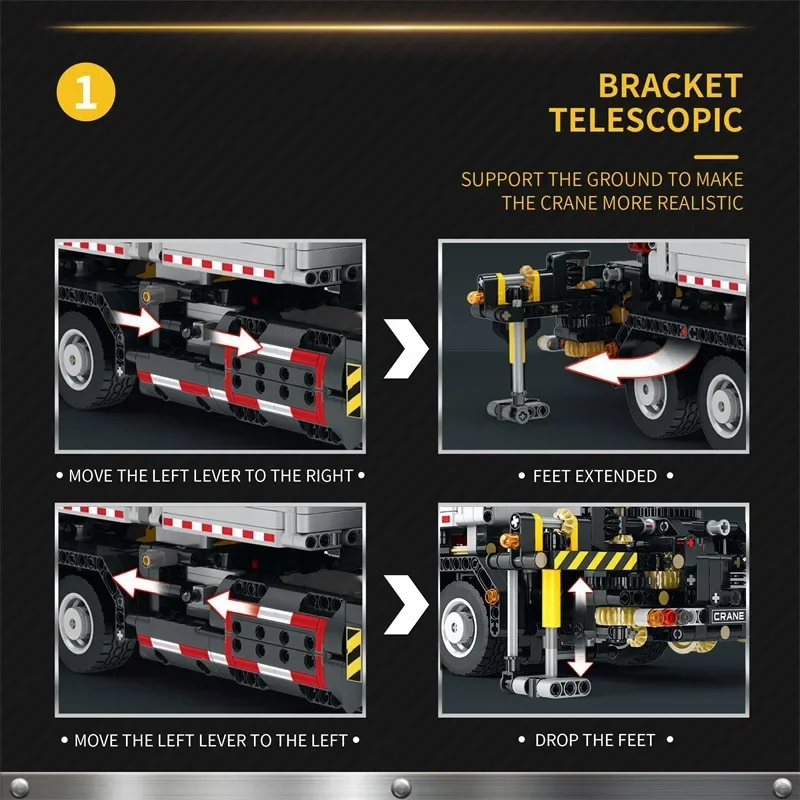 1

BRACKET TELESCOPIC

SUPPORT THE GROUND TO MAKE THE CRANE MORE REALISTIC

• MOVE THE LEFT LEVER TO THE RIGHT •

• FEET EXTENDED •

CRANE

• MOVE THE LEFT LEVER TO THE LEFT •

• DROP THE FEET •